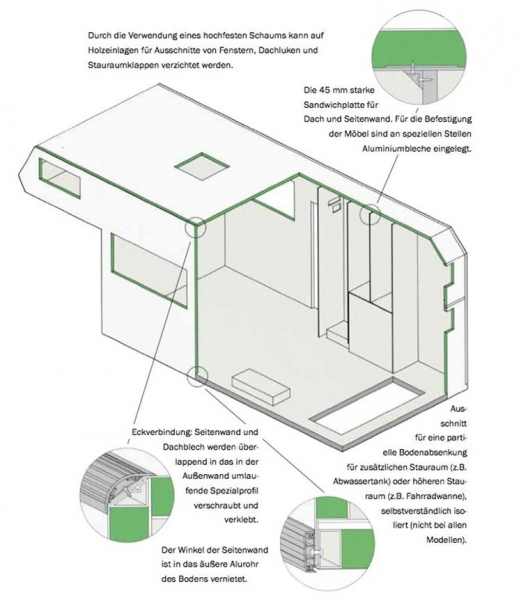 Durch die Verwendung eines hochfesten Schaums kann auf Holzeinlagen für Ausschnitte von Fenstern, Dachluken und Stauraumklappen verzichtet werden.

Die 45 mm starke Sandwichplatte für Dach und Seitenwand. Für die Befestigung der Möbel sind an speziellen Stellen Aluminiumbleche eingelegt.

Eckverbindung: Seitenwand und Dachblech werden überlappend in das in der Außenwand umlaufende Spezialprofil verschraubt und verklebt.

Der Winkel der Seitenwand ist in das äußere Alurohr des Bodens vernietet.

Ausschnitt für eine partielle Bodenabsenkung für zusätzlichen Stauraum (z.B. Abwassertank) oder höheren Stauraum (z.B. Fahrradwanne), selbstverständlich isoliert (nicht bei allen Modellen).